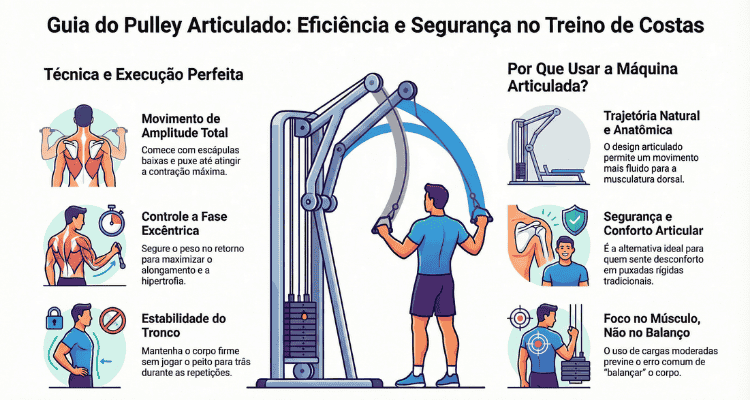 Guia do Pulley Articulado: Eficiência e Segurança no Treino de Costas

Técnica e Execução Perfeita

Movimento de Amplitude Total

Comece com escápulas baixas e puxe até atingir a contração máxima.

Controle a Fase Excêntrica

Segure o peso no retorno para maximizar o alongamento e a hipertrofia.

Estabilidade do Tronco

Mantenha o corpo firme sem jogar o peito para trás durante as repetições.

Por Que Usar a Máquina Articulada?

Trajetória Natural e Anatômica

O design articulado permite um movimento mais fluido para a musculatura dorsal.

Segurança e Conforto Articular

É a alternativa ideal para quem sente desconforto em puxadas rígidas tradicionais.

Foco no Músculo, Não no Balanço

O uso de cargas moderadas previne o erro comum de "balançar" o corpo.